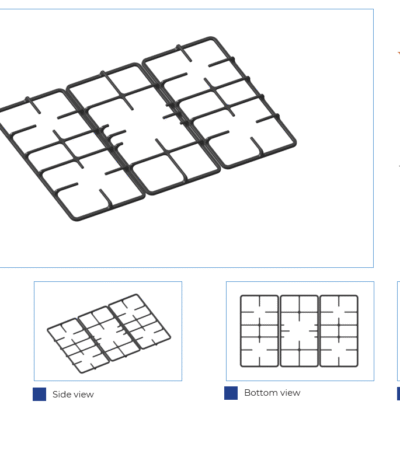 Side view

Bottom view